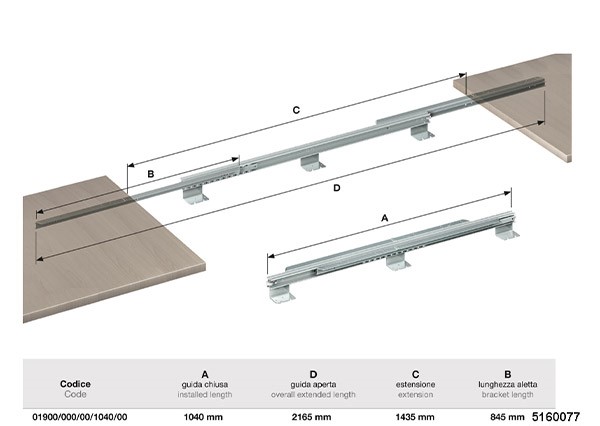 C

B

D

A

| Codice Code | A guida chiusa installed length | D guida aperta overall extended length | C estensione extension | B lunghezza aletta bracket length |
|---|---|---|---|---|
| 01900/000/00/1040/00 | 1040 mm | 2165 mm | 1435 mm | 845 mm |

5160077