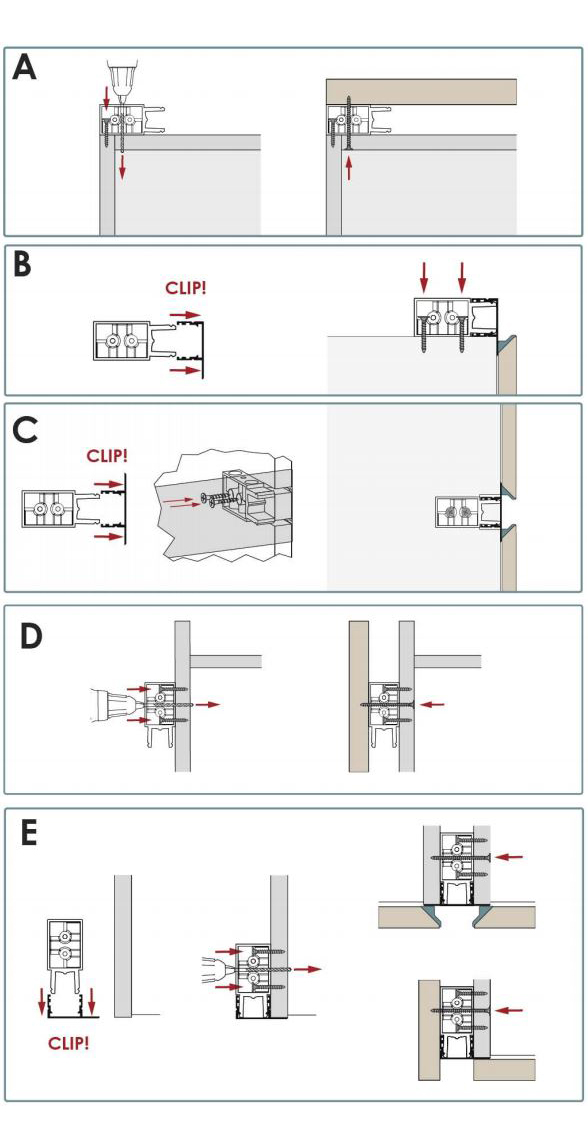 A

B

CLIP!

C

CLIP!

D

E

CLIP!